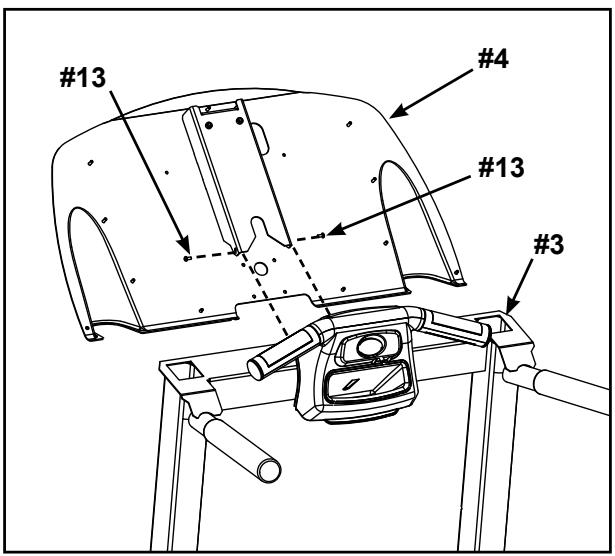 #13
#4
#13
#3