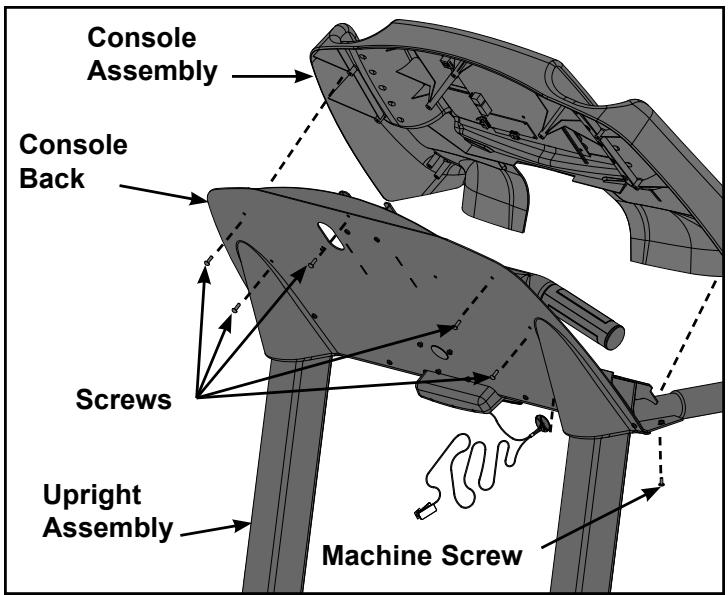 Console Assembly

Console Back

Screws

Upright Assembly

Machine Screw