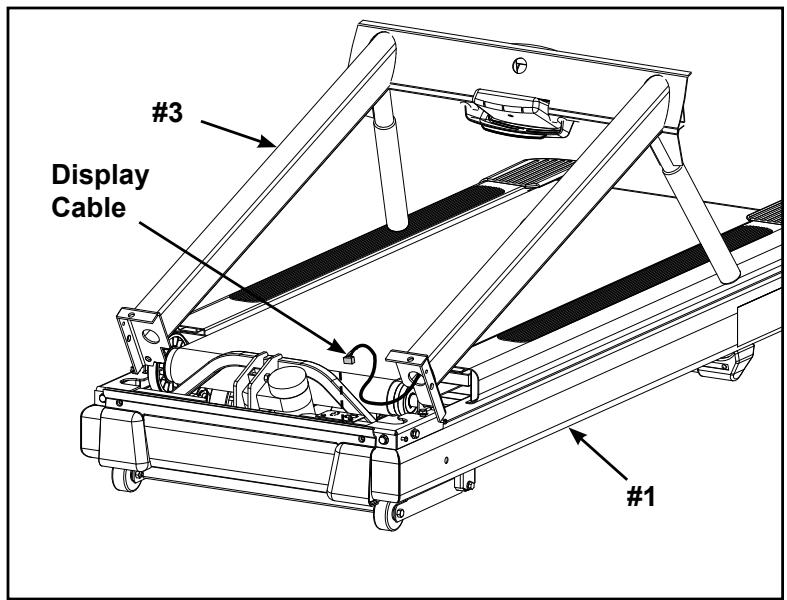 #3

Display Cable

#1