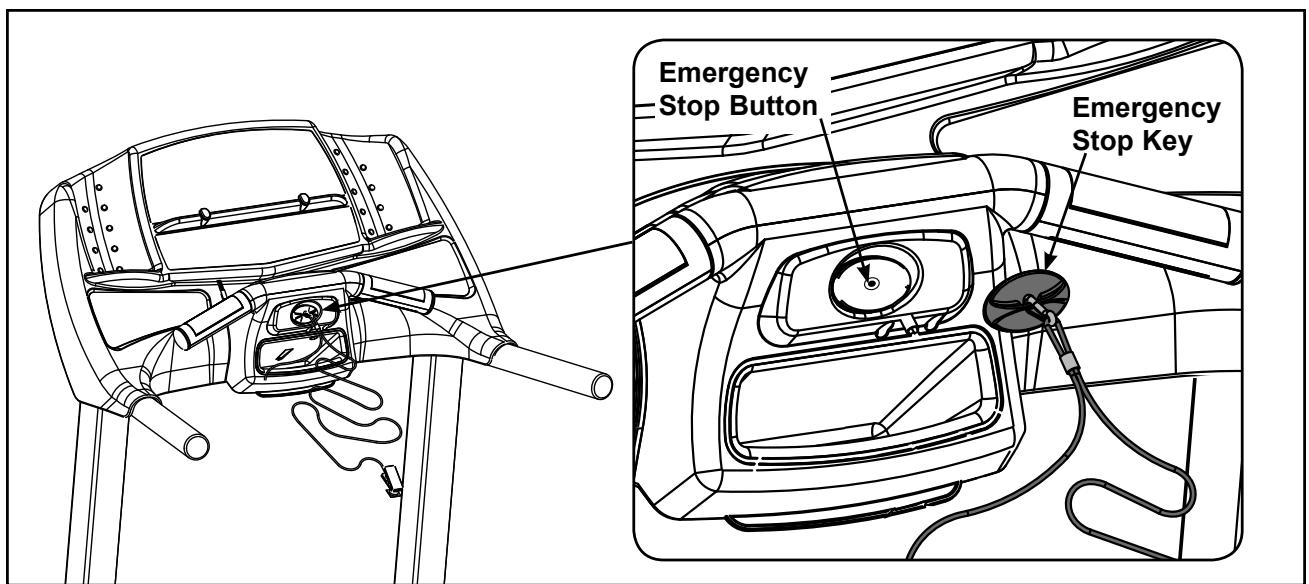 Emergency Stop Button

Emergency Stop Key