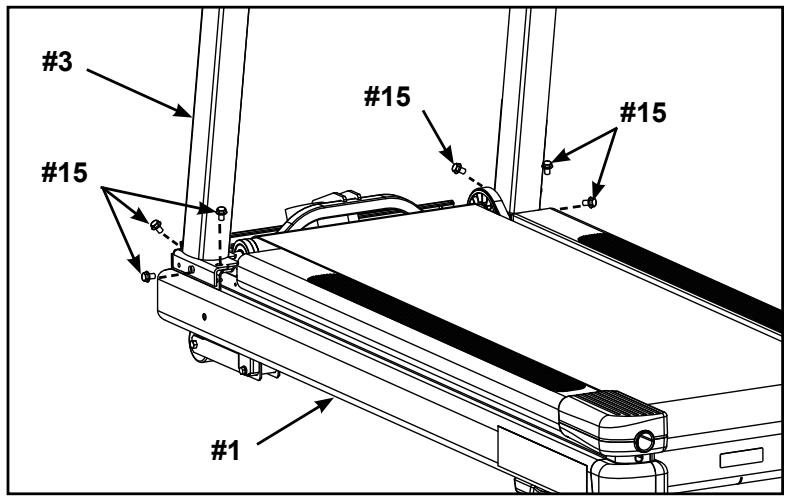 #3

#15

#15

#15

#1