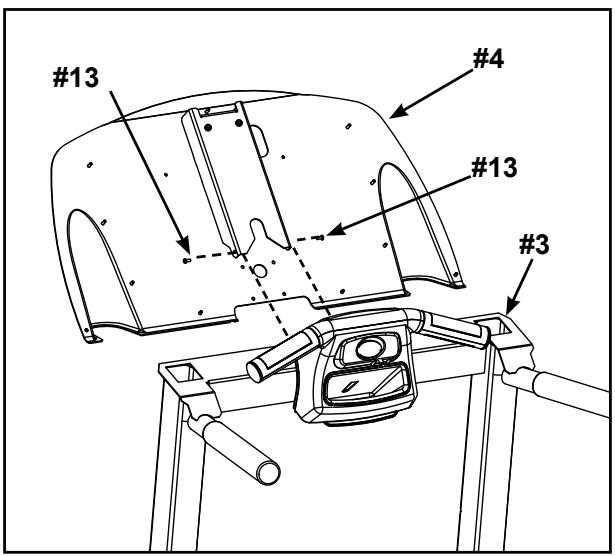 #13
#4
#13
#3