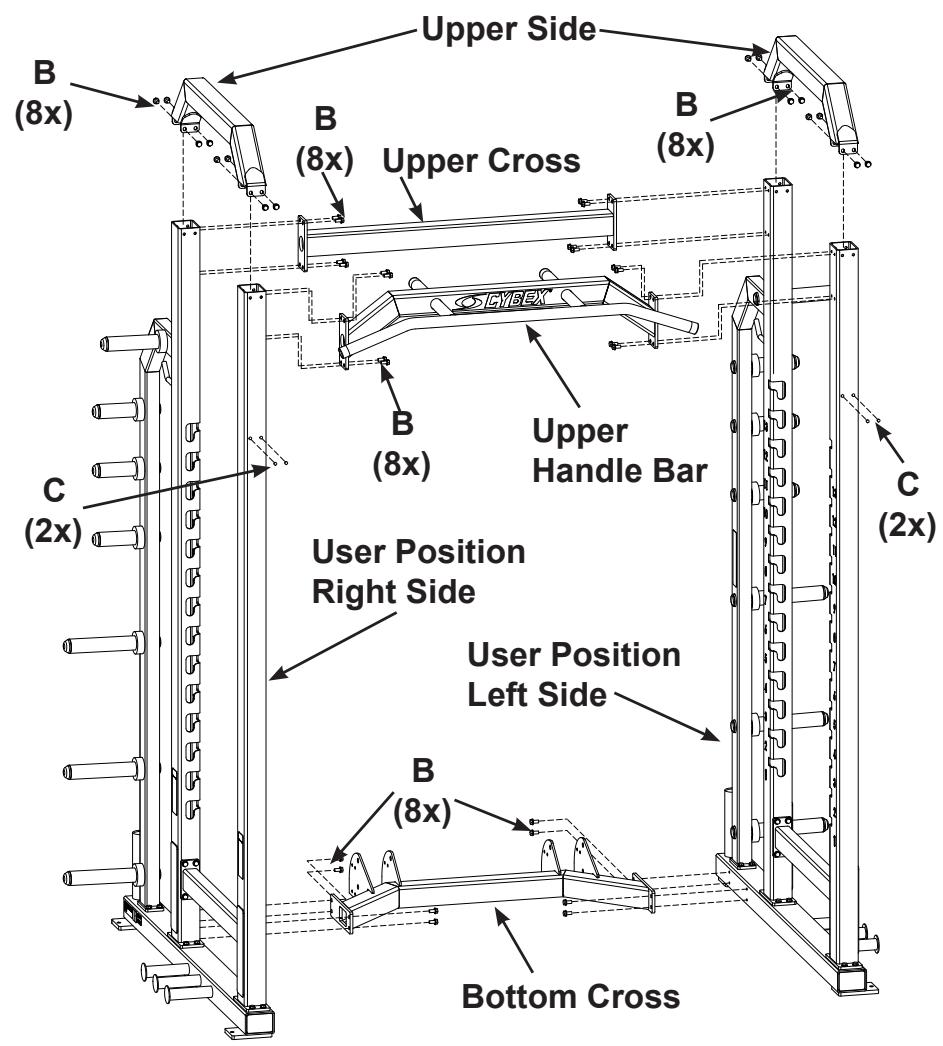 Upper Side

B
(8x)

B
(8x)

B
(8x)

Upper Cross

CYBEX

B
(8x)

Upper Handle Bar

C
(2x)

C
(2x)

User Position Right Side

User Position Left Side

B
(8x)

Bottom Cross