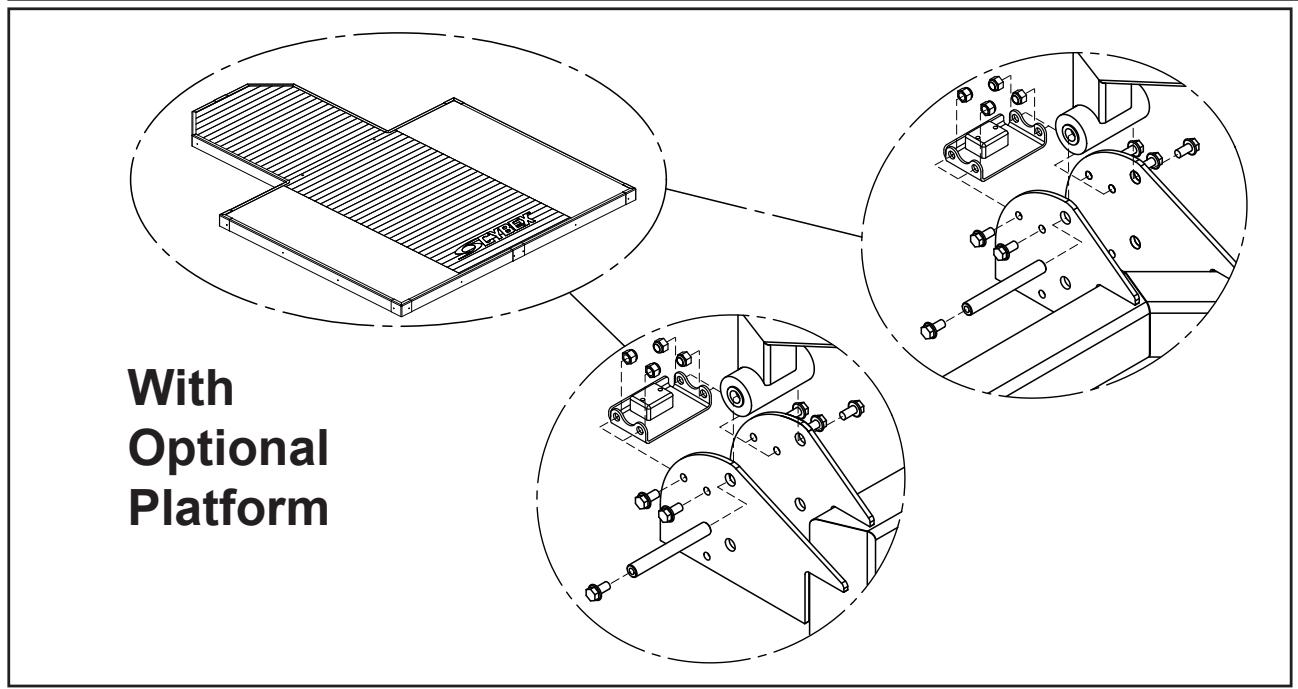 CYBEX

With Optional Platform