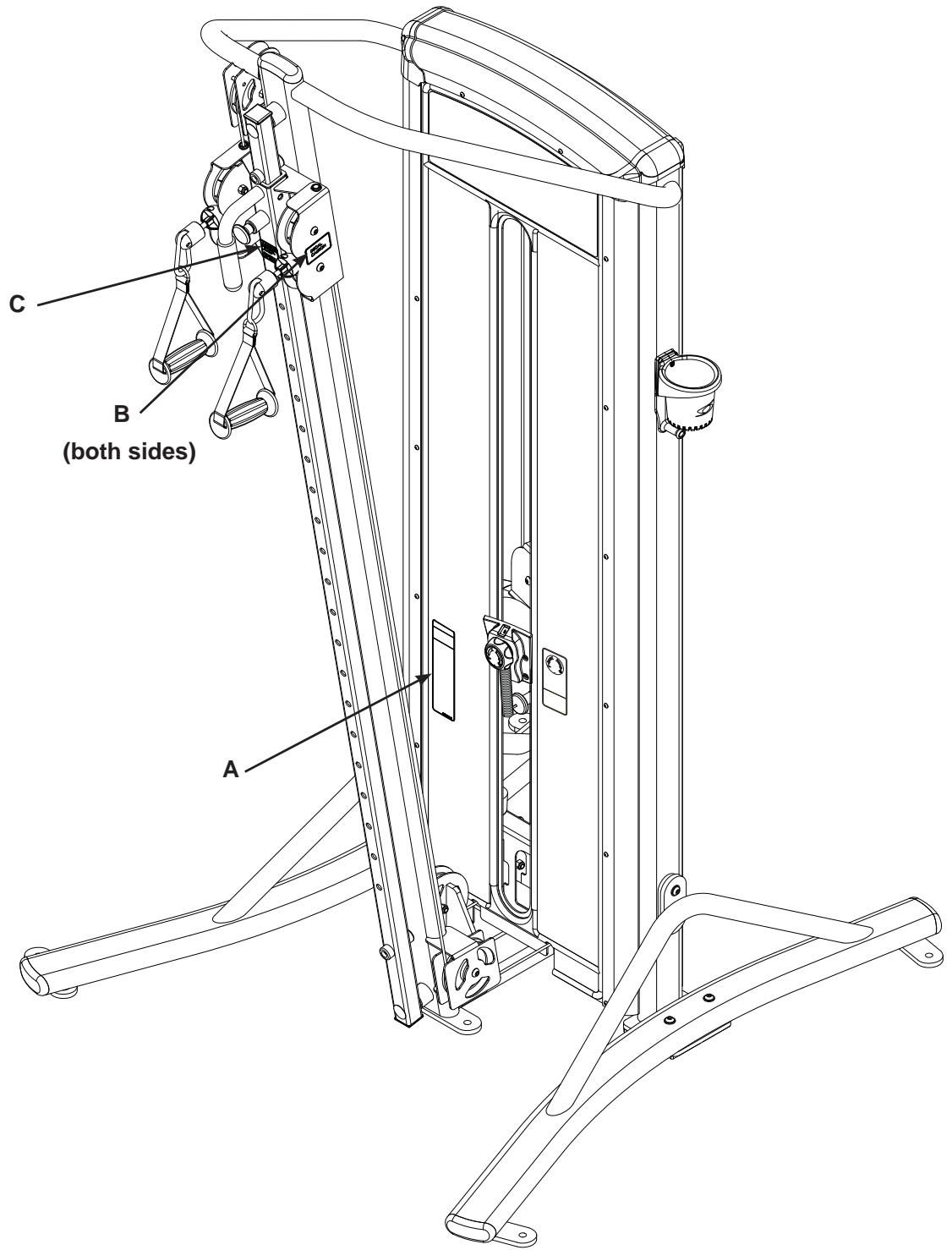 C

B
(both sides)

A