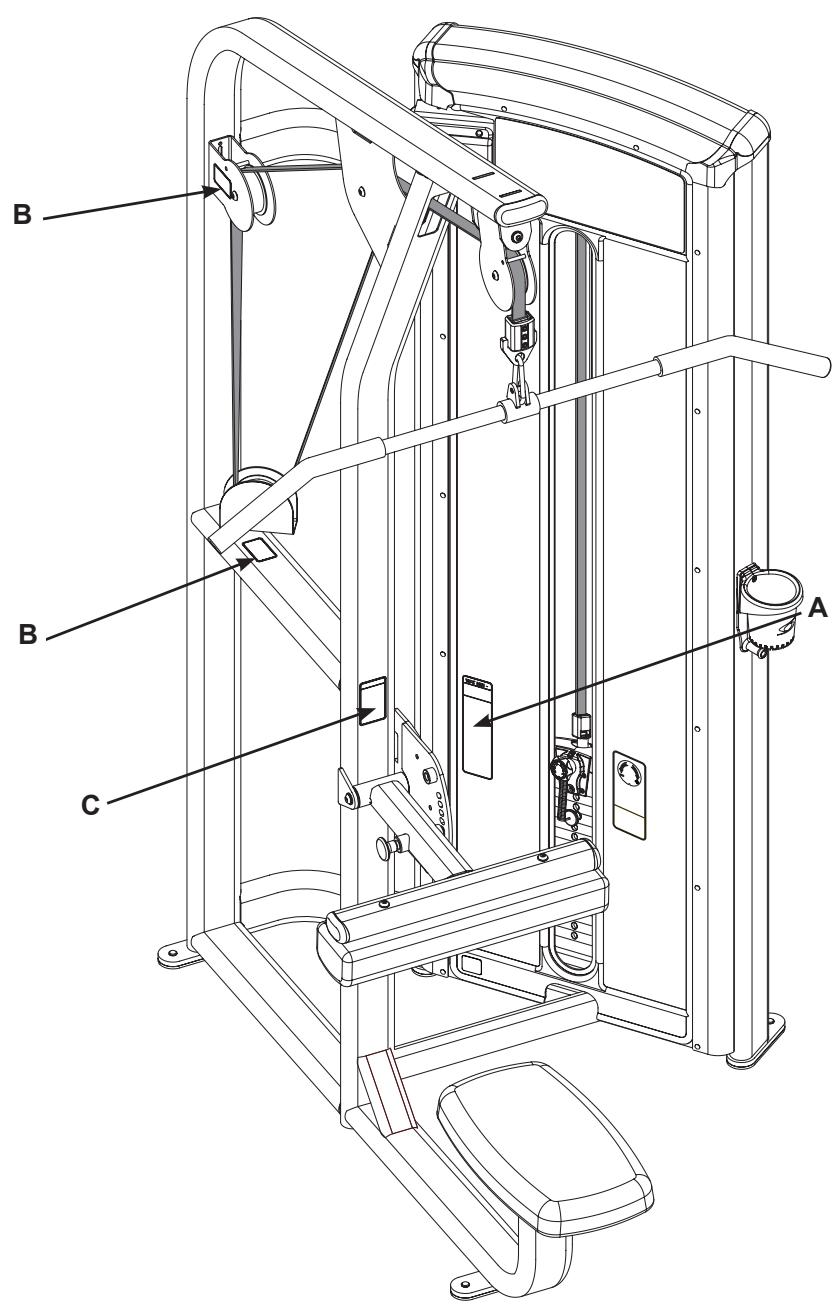 B

B

A

C