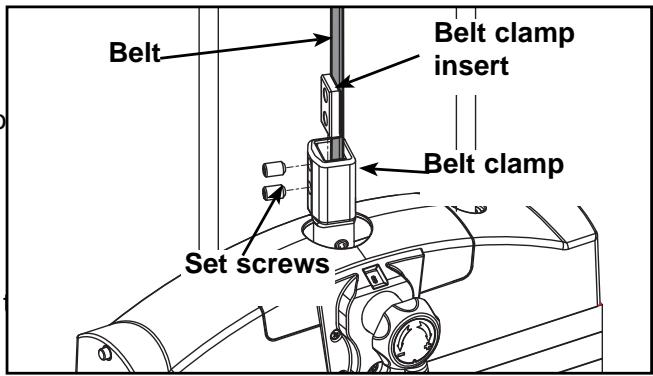 Belt

Belt clamp insert

Belt clamp

Set screws