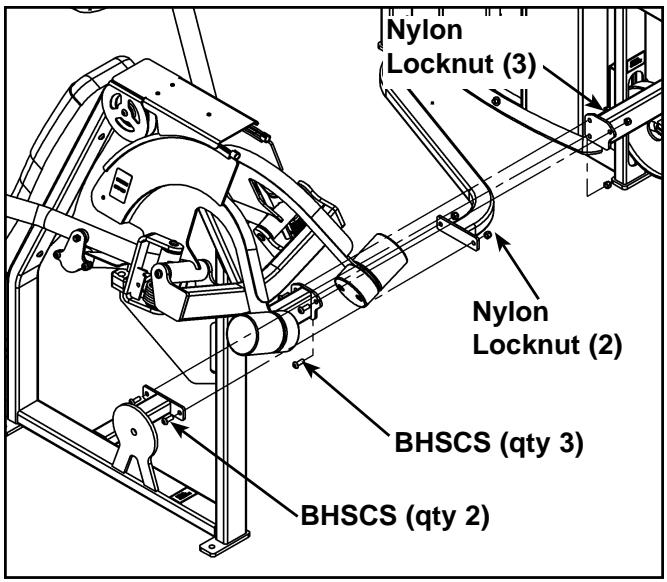 Nylon Locknut (3)

Nylon Locknut (2)

BHSCS (qty 3)

BHSCS (qty 2)