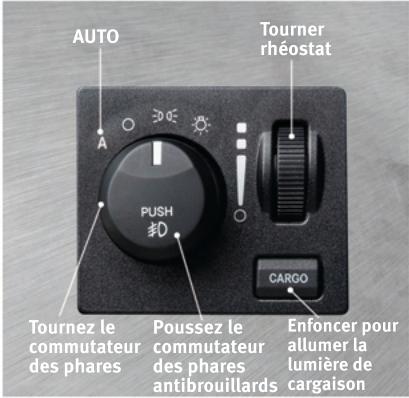 AUTO

Tourner rhéostat

A

PUSH

CARGO

Tournez le commutateur des phares

Poussez le commutateur des phares antibrouillards

Enfoncer pour allumer la lumière de cargaison