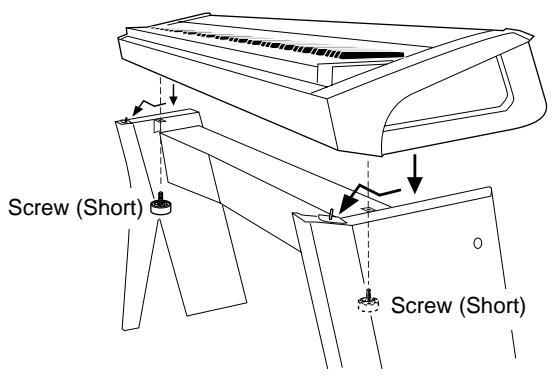 Screw (Short)

Screw (Short)