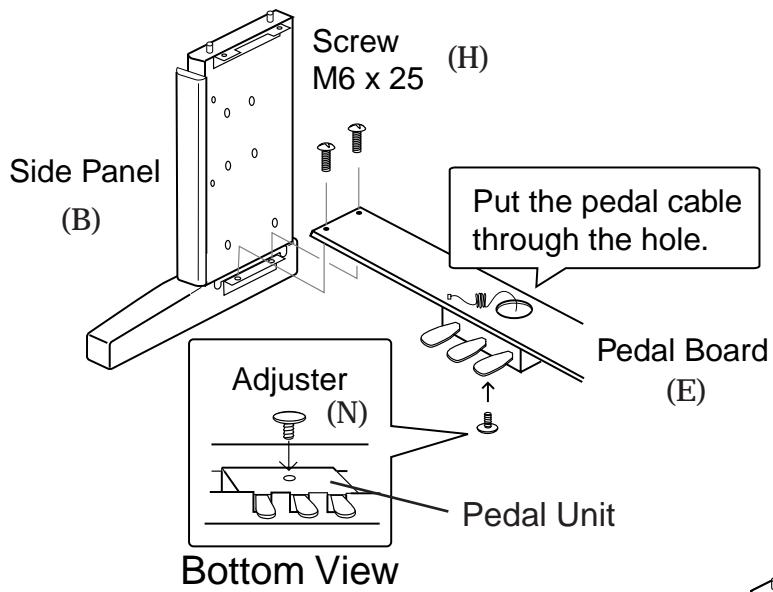 Screw
M6 x 25
(H)

Side Panel
(B)

Put the pedal cable through the hole.

Pedal Board
(E)

Adjuster
(N)

Pedal Unit

Bottom View