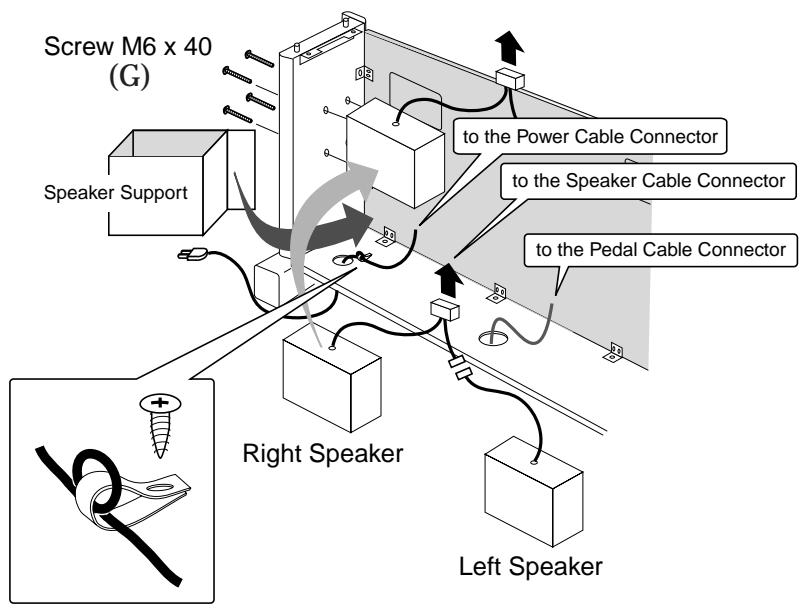 Screw M6 x 40
(G)

Speaker Support

to the Power Cable Connector

to the Speaker Cable Connector

to the Pedal Cable Connector

Right Speaker

Left Speaker