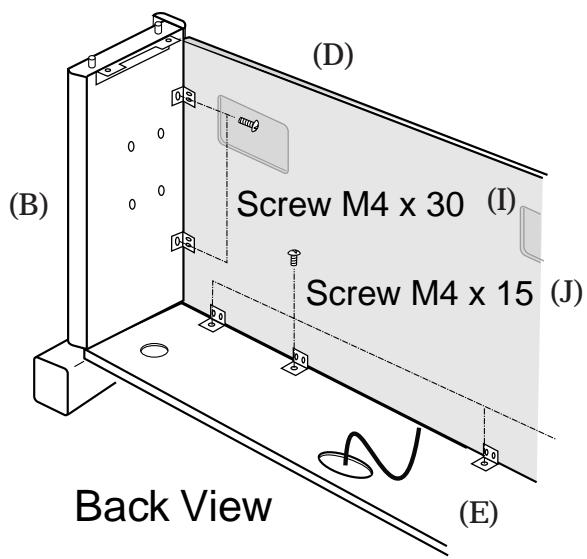 (D)

(B)

Screw M4 x 30 (I)

Screw M4 x 15 (J)

Back View

(E)