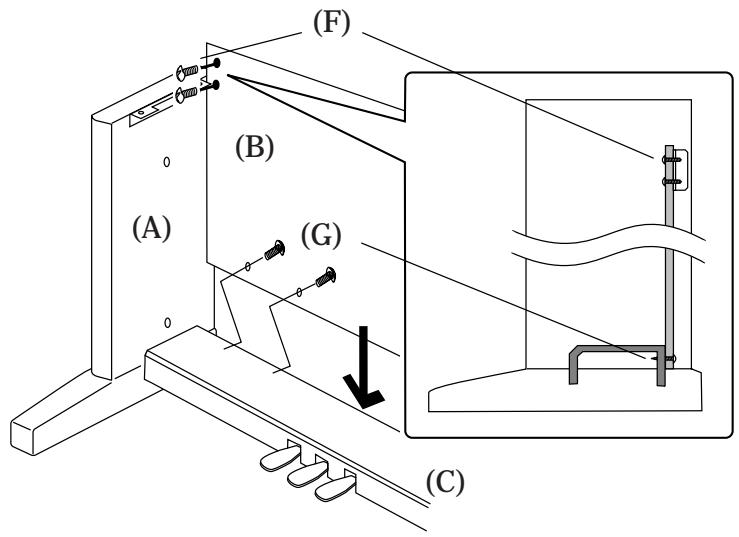 (F)

(B)

(A)

(G)

(C)