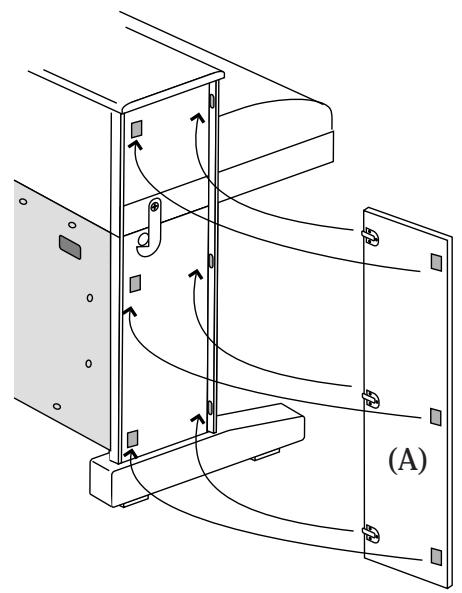 (A)