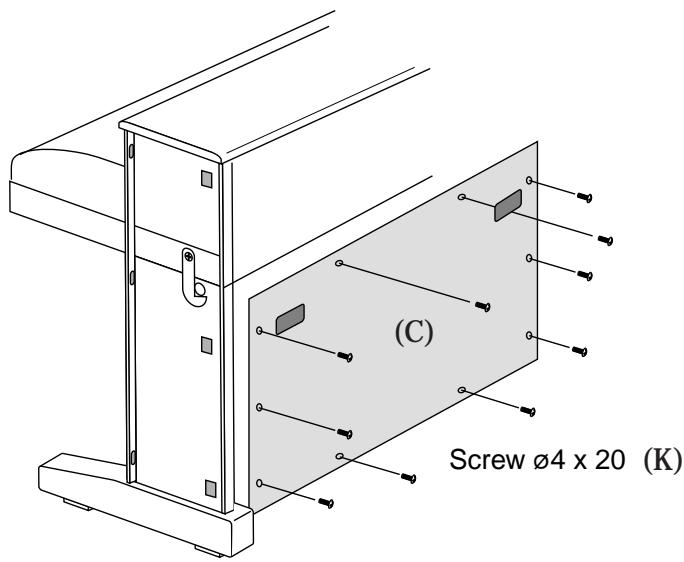 (C)

Screw ø4 x 20 (K)