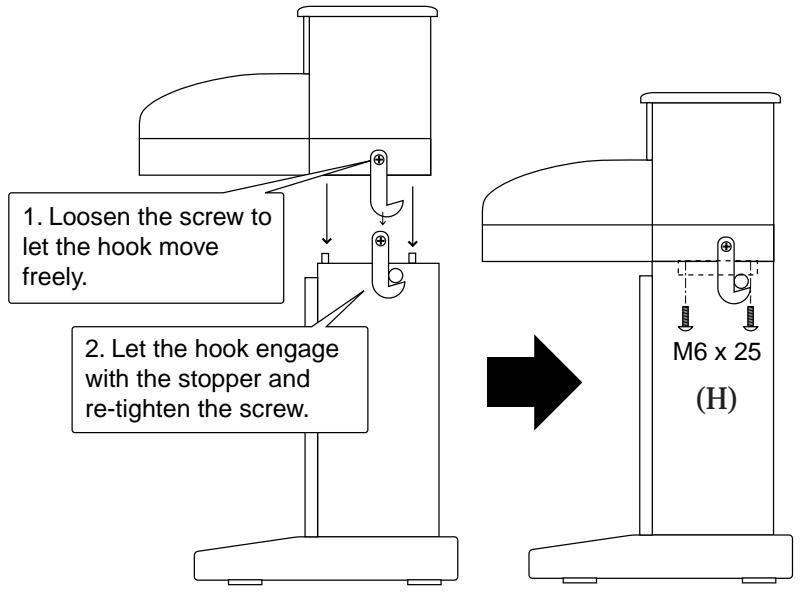 1. Loosen the screw to let the hook move freely.

2. Let the hook engage with the stopper and re-tighten the screw.

M6 x 25

(H)