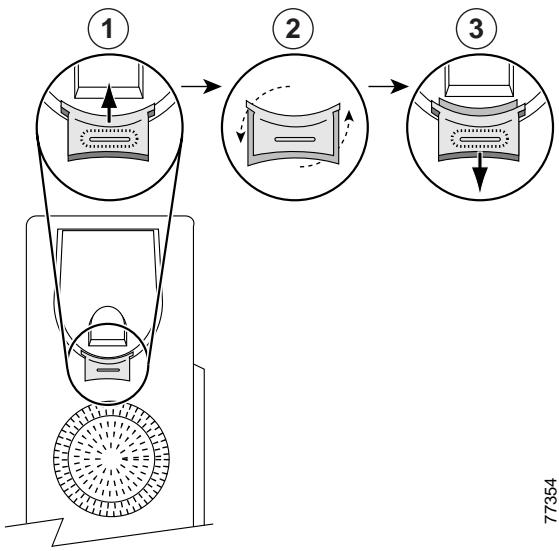 1

2

3

77354