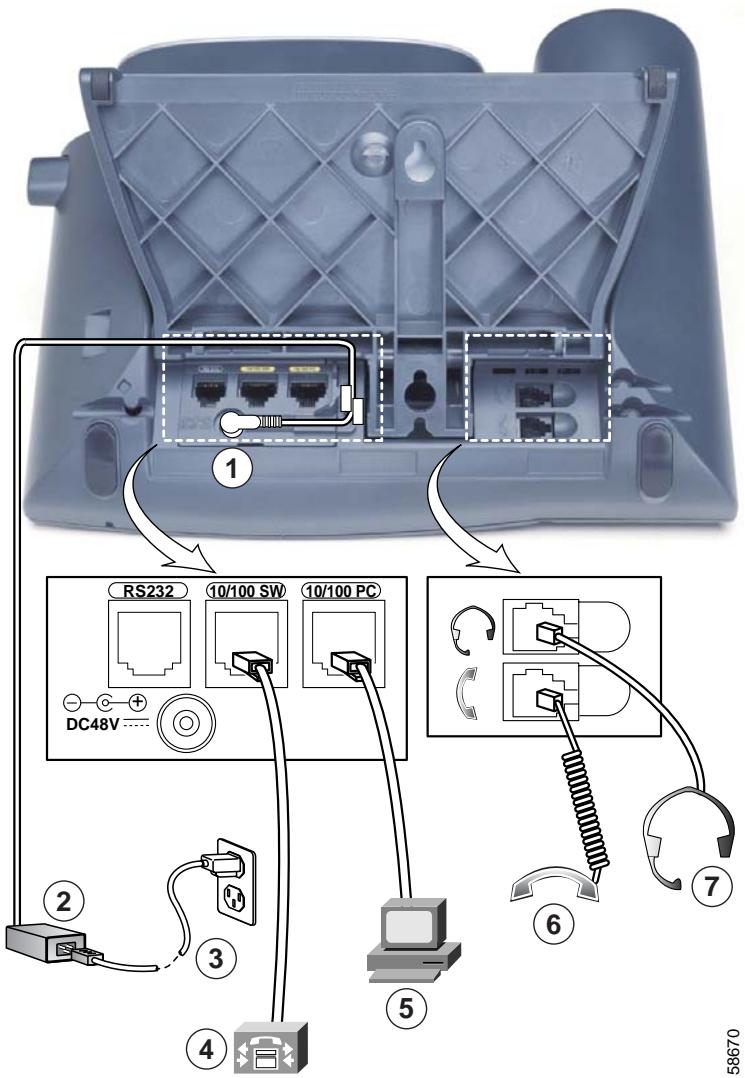 1

RS232

10/100 SW

10/100 PC

DC48V

2

3

4

5

6

7

58670