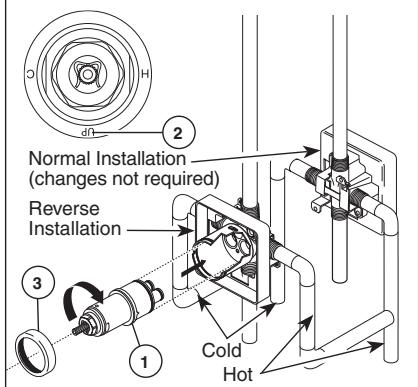 C
H
UP
2
Normal Installation
(changes not required)
Reverse
Installation
3
1
Cold
Hot