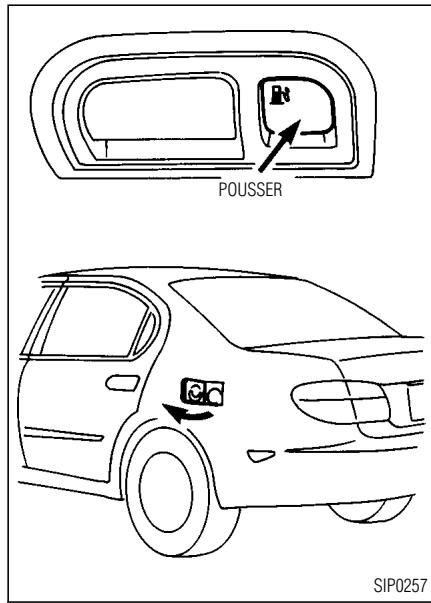 POUSSER

SIP0257