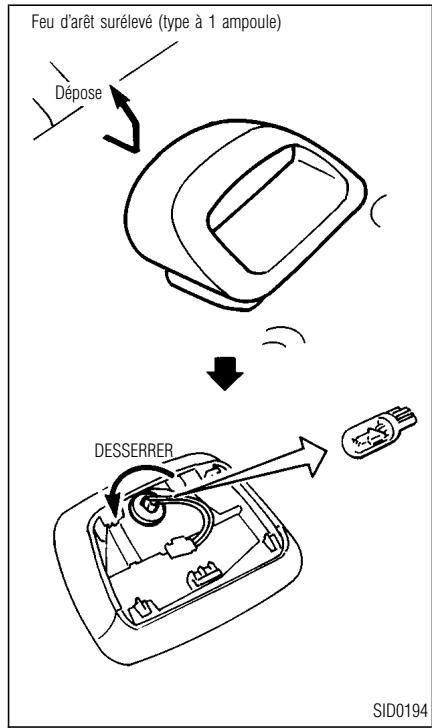 Feu d'arêt surélevé (type à 1 ampoule)

Dépose

DESSERRER

SID0194