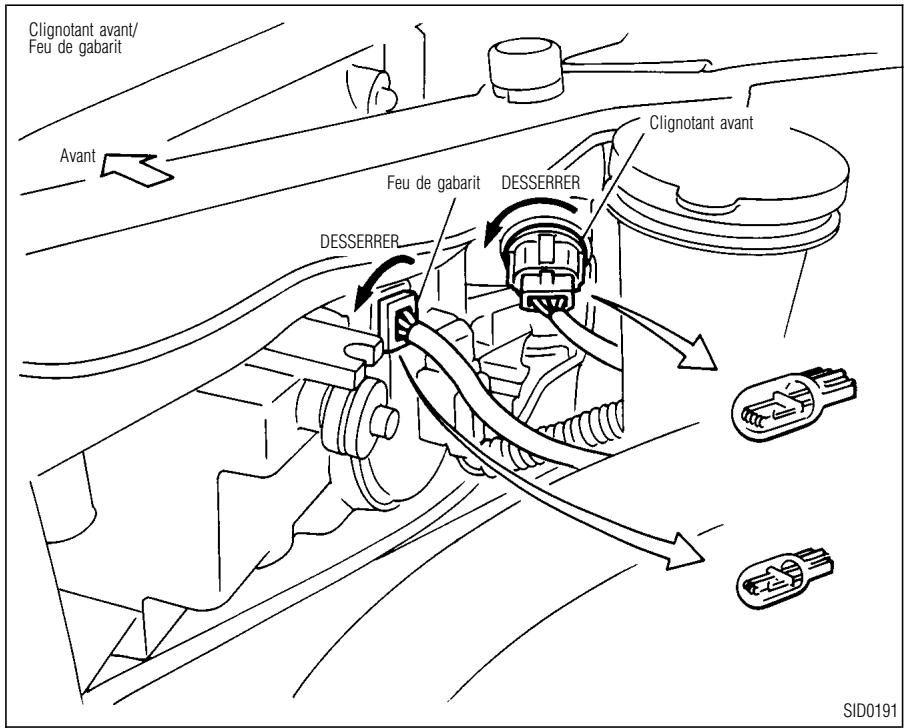 Clignotant avant/
Feu de gabarit

Avant

Clignotant avant

Feu de gabarit

DESSERRER

DESSERRER

SID0191