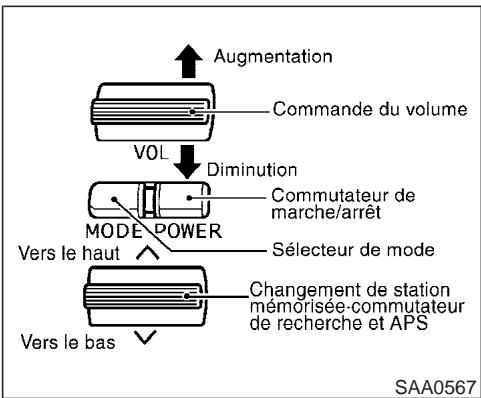 Augmentation

Commande du volume

VOL

Diminution

Commutateur de marche/arrêt

MODE POWER

Sélecteur de mode

Vers le haut

Changement de station mémorisée-commutateur de recherche et APS

Vers le bas

SAA0567