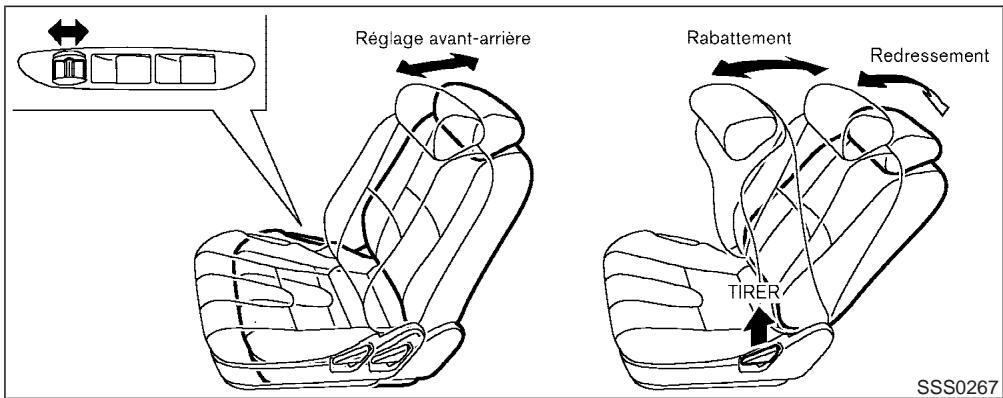 Réglage avant-arrière

Rabattement

Redressement

TIRER

SSS0267