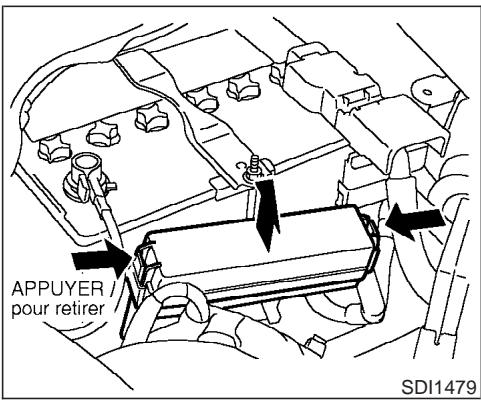 APPUYER
pour retirer

SDI1479