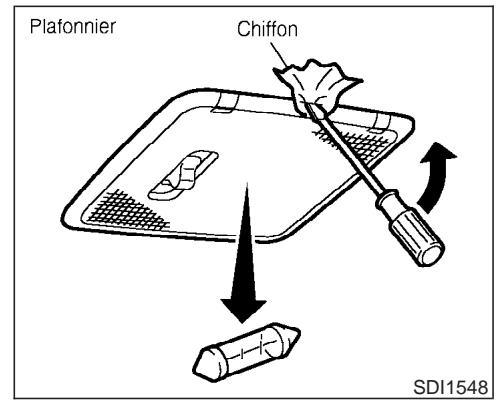 Plafonnier

Chiffon

SDI1548