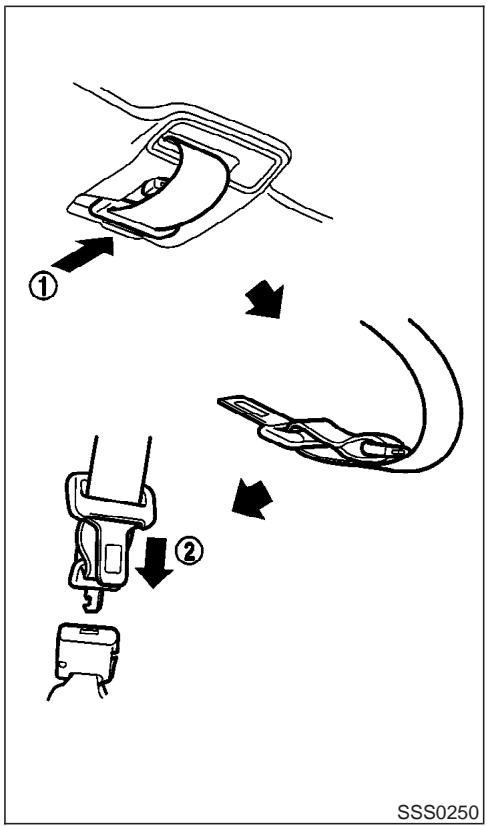 ①

②

SSS0250