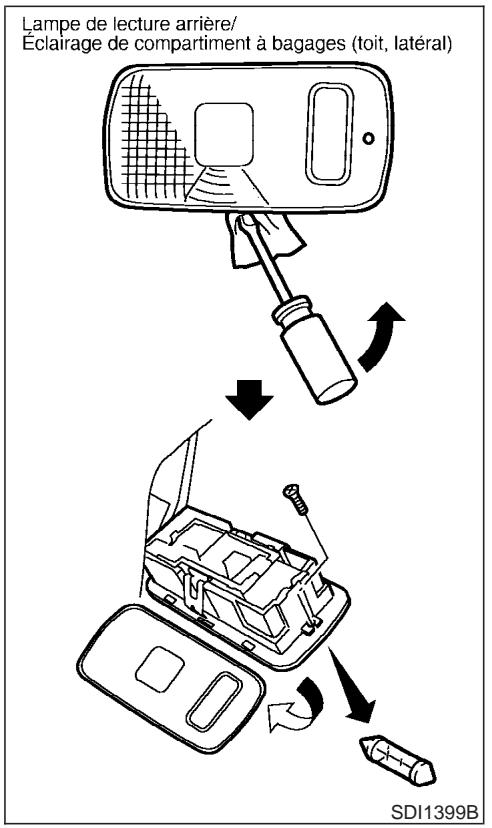 Lampe de lecture arrière/
Éclairage de compartiment à bagages (toit, latéral)

SDI1399B