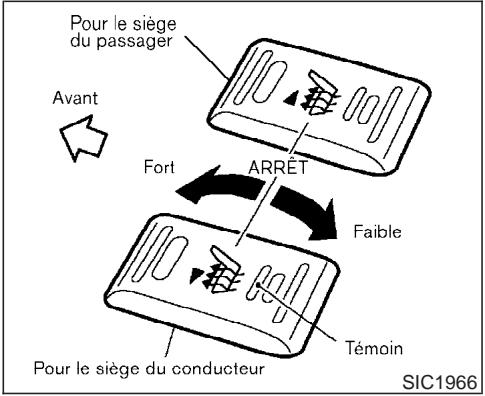 Pour le siège du passager

Avant

Fort

ARRÊT

Faible

Témoin

Pour le siège du conducteur

SIC1966