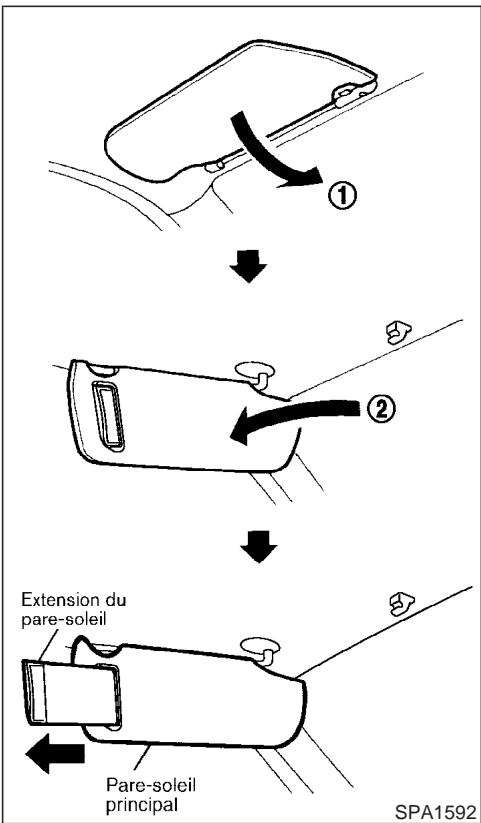 ①

②

Extension du pare-soleil

Pare-soleil principal

SPA1592