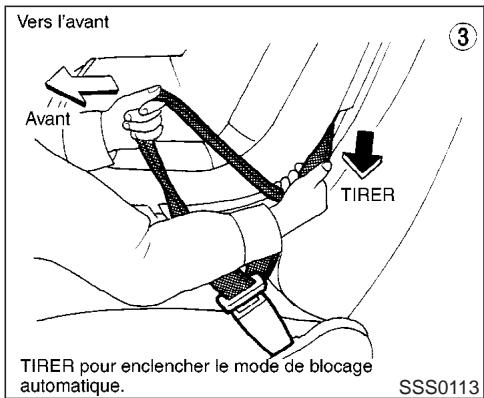 Vers l'avant

3

Avant

TIRER

TIRER pour enclencher le mode de blocage automatique.

SSS0113