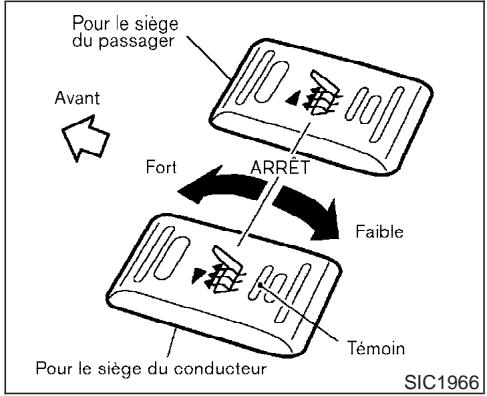 Pour le siège du passager

Avant

Fort

ARRÊT

Faible

Témoin

Pour le siège du conducteur

SIC1966