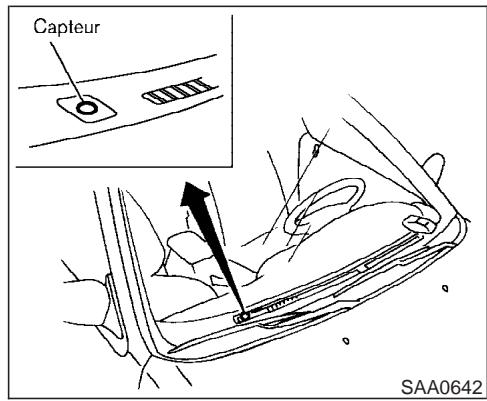 Capteur

SAA0642