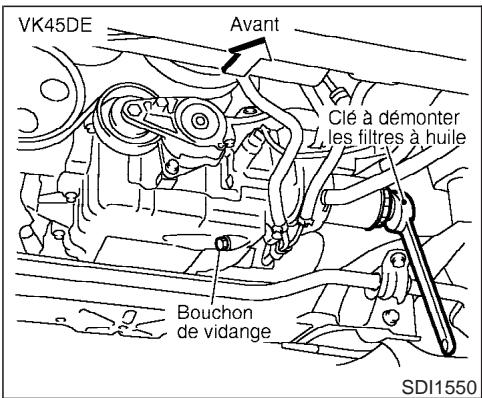 VK45DE

Avant

Clé à démonter les filtres à huile

Bouchon de vidange

SDI1550