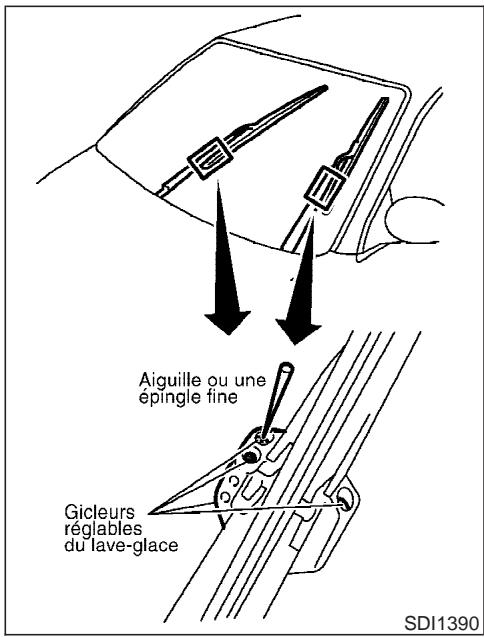 Aiguille ou une épingle fine

Gicleurs réglables du lave-glace

SDI1390