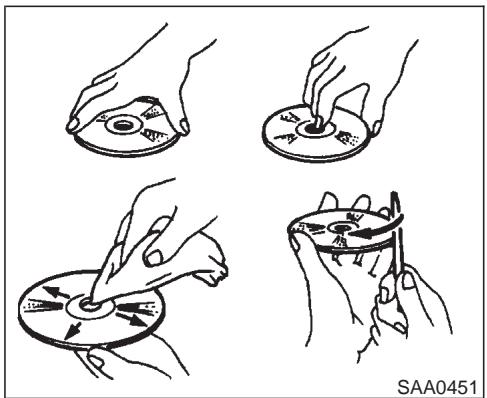 SAA0451