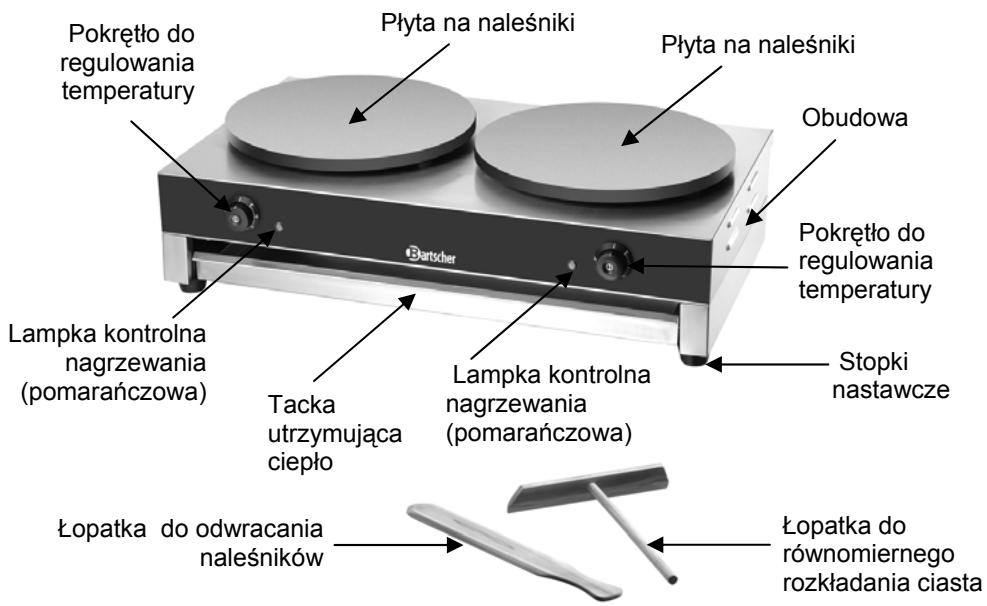 Pokrętło do regulowania temperatury

Płyta na naleśniki

Płyta na naleśniki

Obudowa

Bartscher

Pokrętło do regulowania temperatury

Lampka kontrolna nagrzewania (pomarańczowa)

Tacka utrzymująca ciepło

Lampka kontrolna nagrzewania (pomarańczowa)

Stopki nastawcze

Łopatka do odwracania naleśników

Łopatka do równomiernego rozkładania ciasta