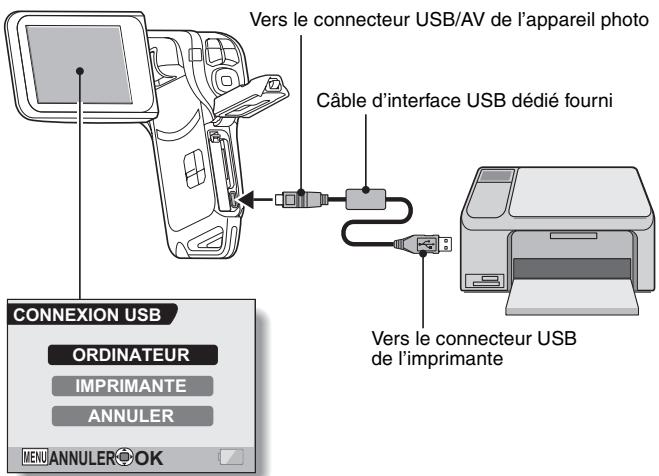 Vers le connecteur USB/AV de l'appareil photo

Câble d'interface USB dédié fourni

Vers le connecteur USB de l'imprimante

CONNEXION USB

ORDINATEUR

IMPRIMANTE

ANNULER

MENU ANNULER OK