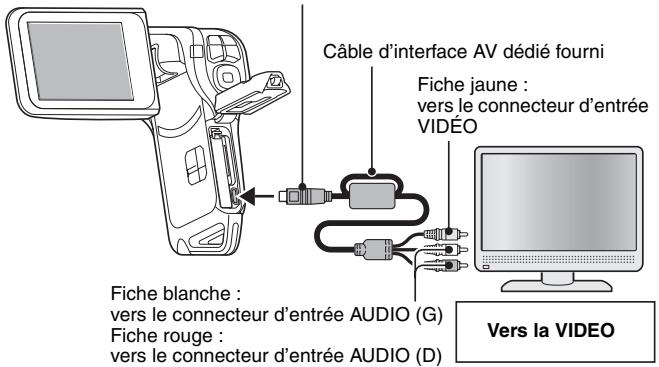 Câble d'interface AV dédié fourni

Fiche jaune :
vers le connecteur d'entrée VIDÉO

Fiche blanche :
vers le connecteur d'entrée AUDIO (G)
Fiche rouge :
vers le connecteur d'entrée AUDIO (D)

Vers la VIDEO