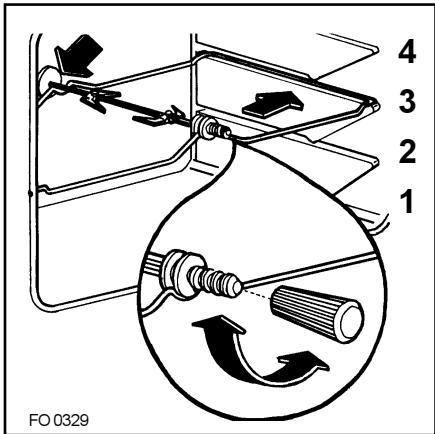 4
3
2
1
FO 0329