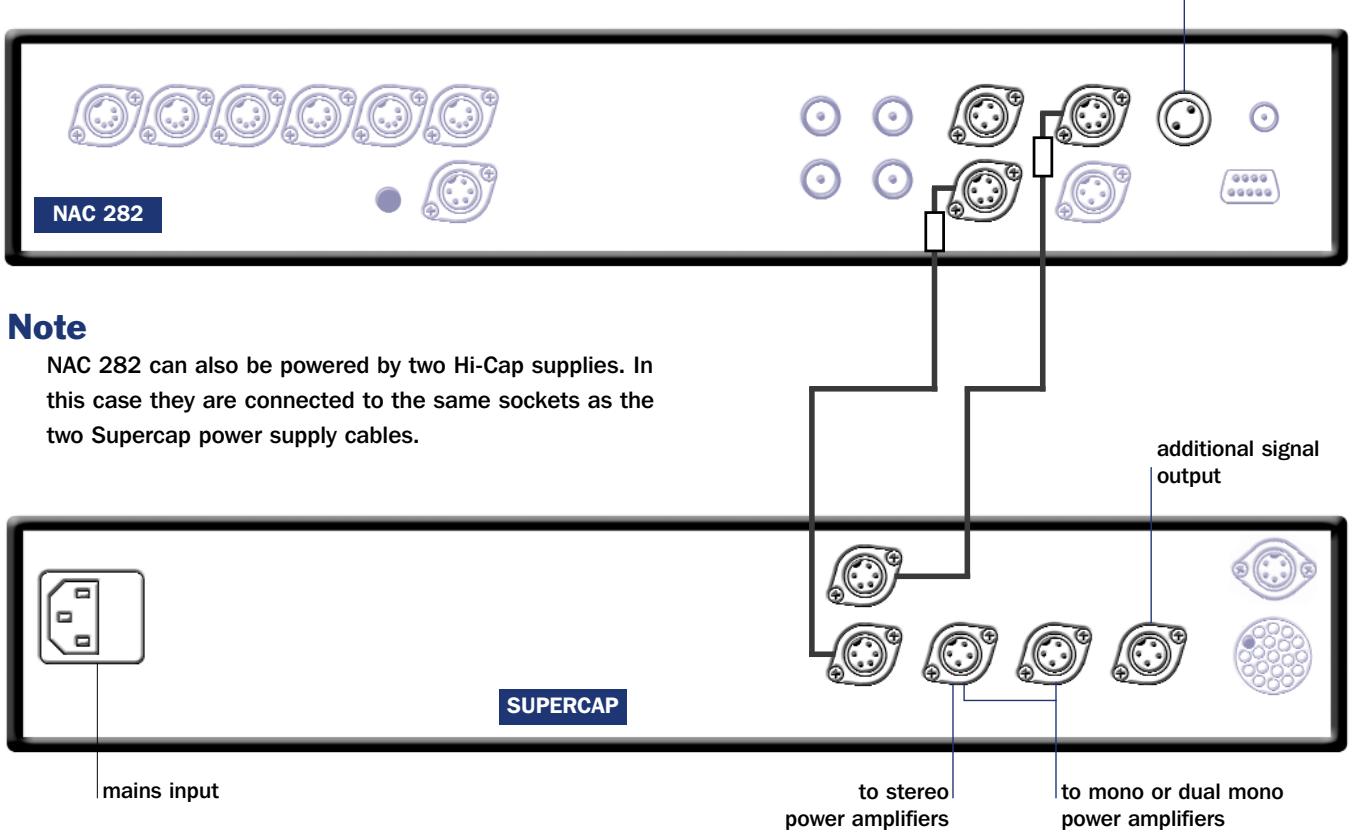 NAC 282

Note

NAC 282 can also be powered by two Hi-Cap supplies. In this case they are connected to the same sockets as the two Supercap power supply cables.

additional signal output

SUPERCAP

mains input

to stereo power amplifiers

to mono or dual mono power amplifiers