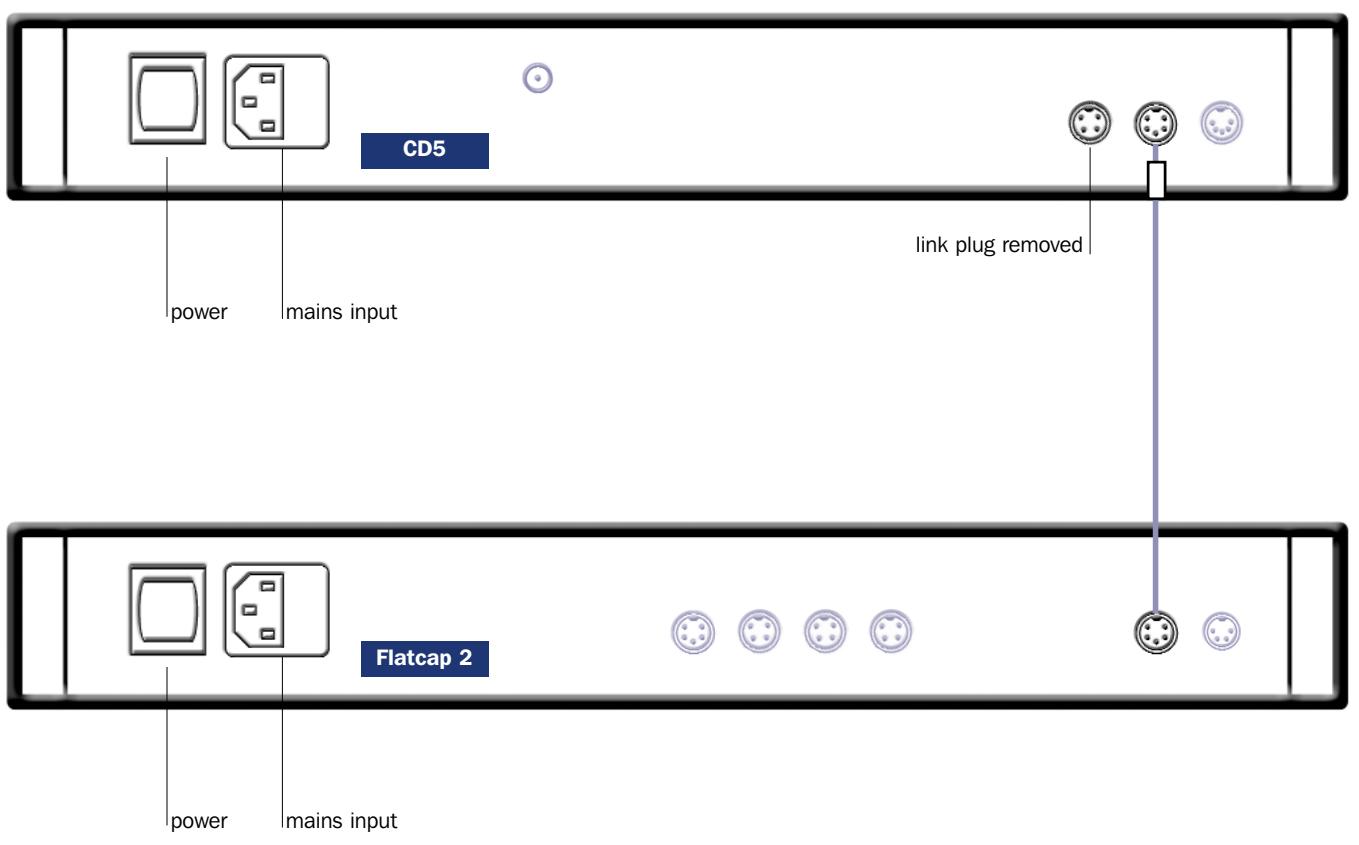 CD5

link plug removed

power
mains input

Flatcap 2

power
mains input