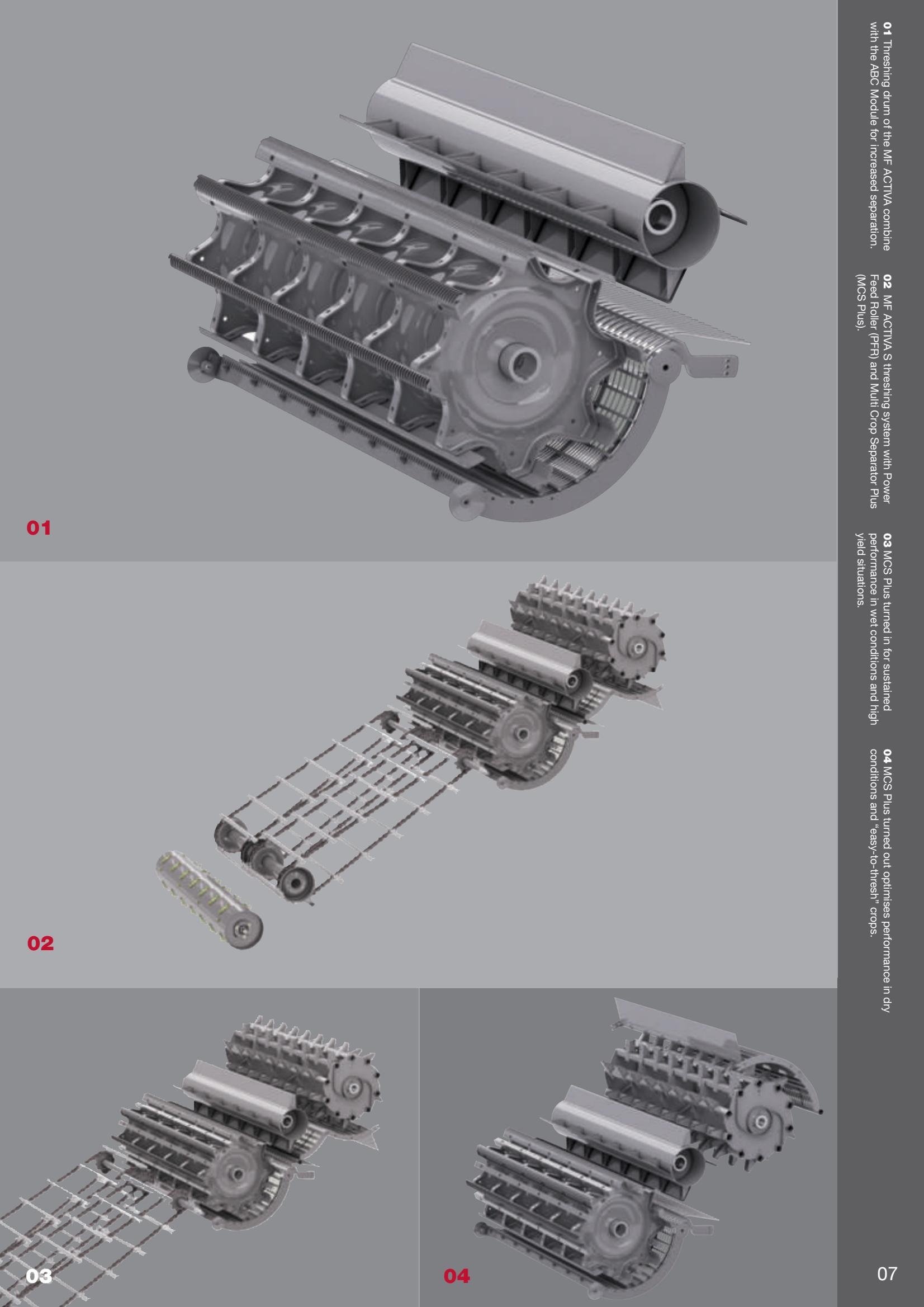 01

02

03

04

01 Threshing drum of the MF ACTIVA combine with the ABC Module for increased separation.

02 MF ACTIVA S threshing system with Power Feed Roller (PFR) and Multi Crop Separator Plus (MCS Plus).

03 MCS Plus turned in for sustained performance in wet conditions and high yield situations.

04 MCS Plus turned out optimises performance in dry conditions and "easy-to-thresh" crops.

07