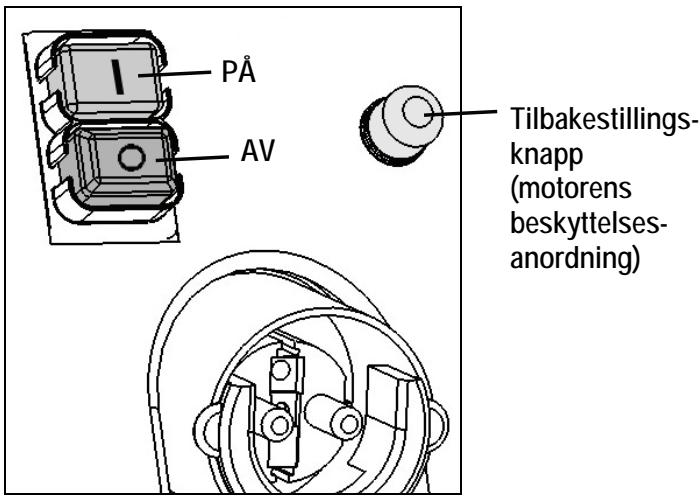 I
PÅ
O
AV
Tilbakestillingsknapp (motorens beskyttelsesanordning)