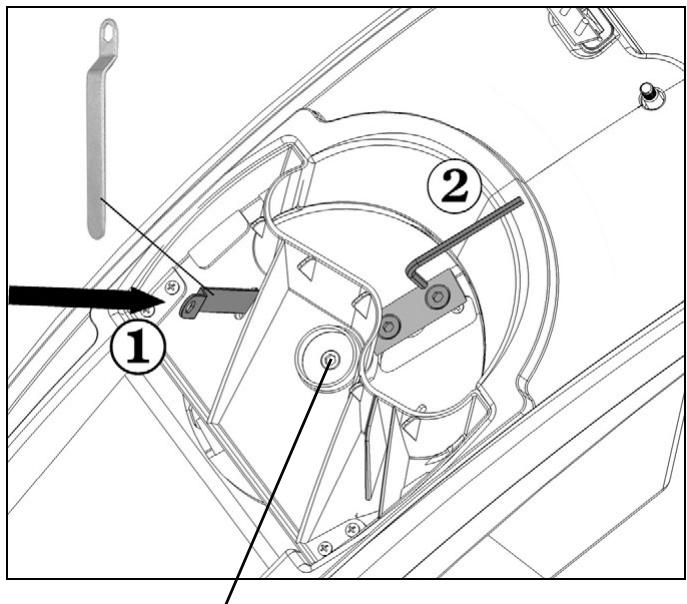 2

1